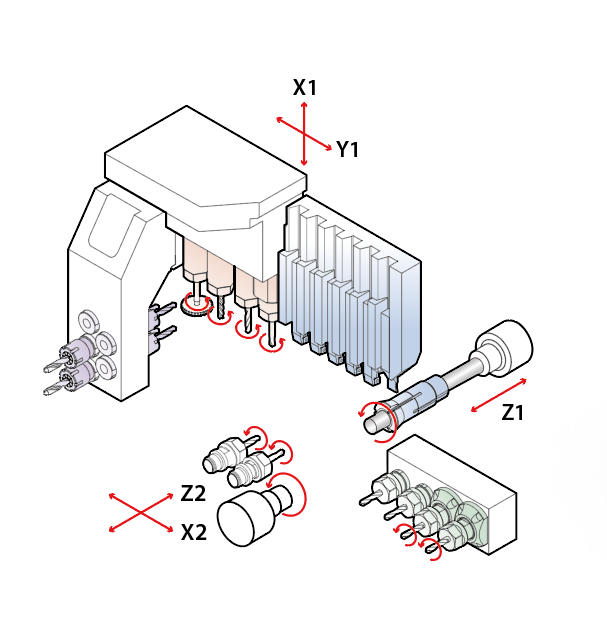 X1
Y1
Z1
Z2
X2